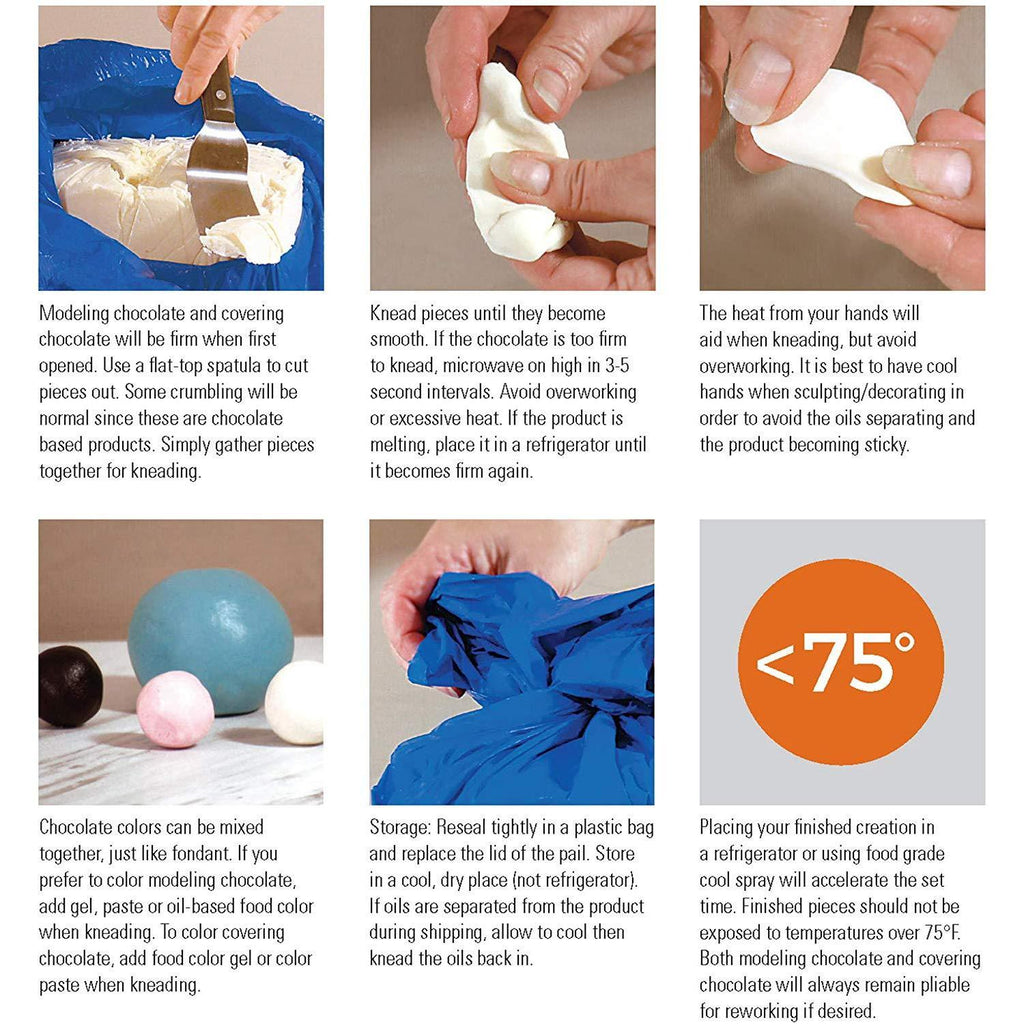 Modeling chocolate and covering chocolate will be firm when first opened. Use a flat-top spatula to cut pieces out. Some crumbling will be normal since these are chocolate based products. Simply gather pieces together for kneading.

Knead pieces until they become smooth. If the chocolate is too firm to knead, microwave on high in 3-5 second intervals. Avoid overworking or excessive heat. If the product is melting, place it in a refrigerator until it becomes firm again.

The heat from your hands will aid when kneading, but avoid overworking. It is best to have cool hands when sculpting/decorating in order to avoid the oils separating and the product becoming sticky.

Chocolate colors can be mixed together, just like fondant. If you prefer to color modeling chocolate, add gel, paste or oil-based food color when kneading. To color covering chocolate, add food color gel or color paste when kneading.

Storage: Reseal tightly in a plastic bag and replace the lid of the pail. Store in a cool, dry place (not refrigerator). If oils are separated from the product during shipping, allow to cool then knead the oils back in.

<75°

Placing your finished creation in a refrigerator or using food grade cool spray will accelerate the set time. Finished pieces should not be exposed to temperatures over 75°F. Both modeling chocolate and covering chocolate will always remain pliable for reworking if desired.