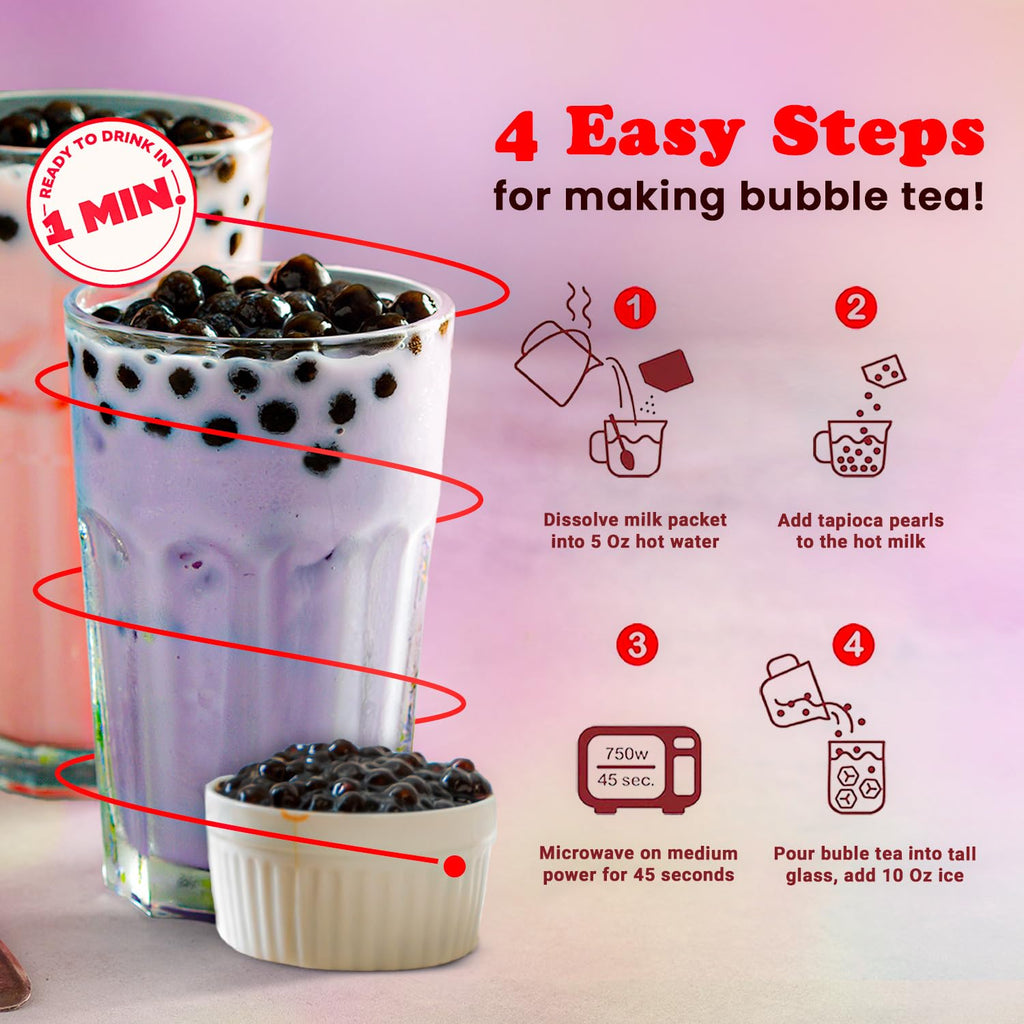 READY TO DRINK IN
1 MIN!

4 Easy Steps
for making bubble tea!

1
Dissolve milk packet into 5 Oz hot water

2
Add tapioca pearls to the hot milk

3
750w
45 sec.
Microwave on medium power for 45 seconds

4
Pour buble tea into tall glass, add 10 Oz ice